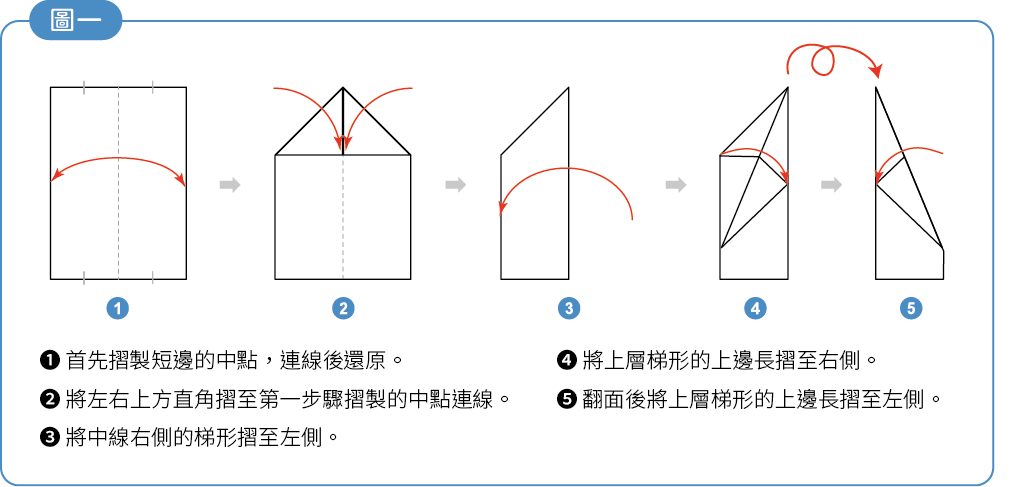 圖一

1

2

3

4

5

❶ 首先摺製短邊的中點，連線後還原。

❷ 將左右上方直角摺至第一步驟摺製的中點連線。

❸ 將中線右側的梯形摺至左側。

❹ 將上層梯形的上邊長摺至右側。

❺ 翻面後將上層梯形的上邊長摺至左側。