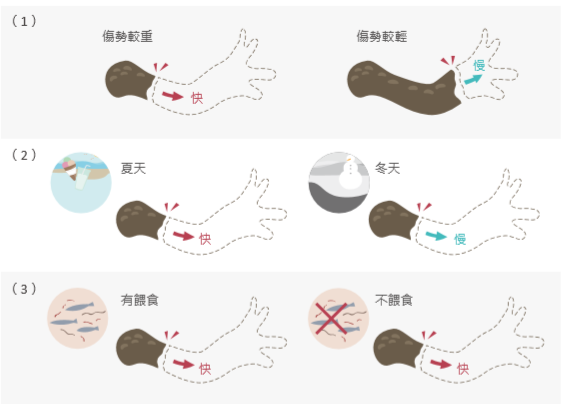 （1）

傷勢較重

快

傷勢較輕

慢

（2）

夏天

快

冬天

慢

（3）

有餵食

快

不餵食

快